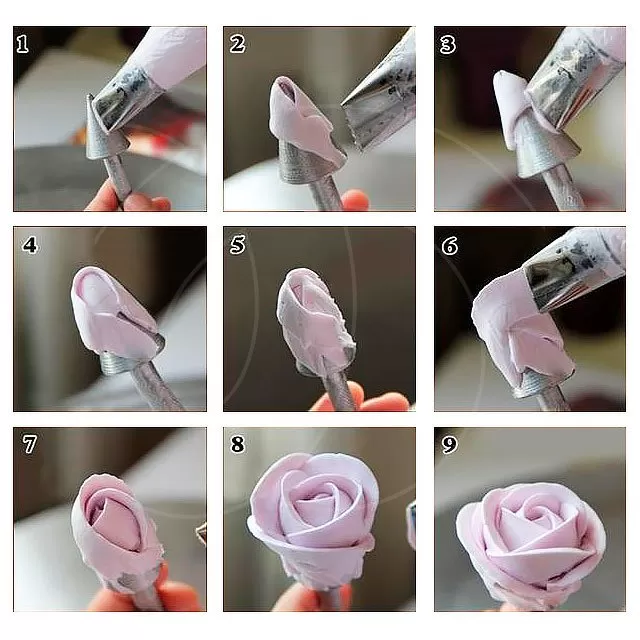 1

2

3

4

5

6

7

8

9